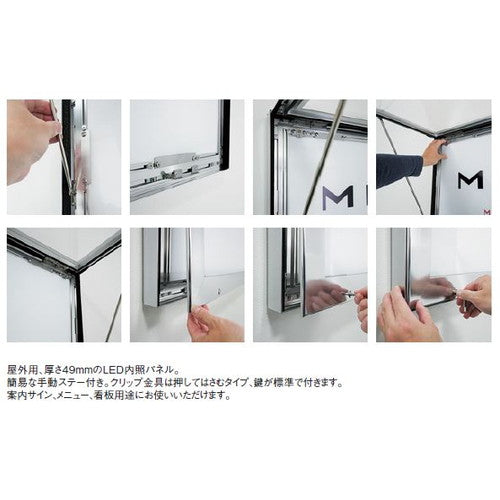 M

M

屋外用、厚さ49mmのLED内照パネル。
簡易な手動ステー付き。クリップ金具は押してはさむタイプ、鍵が標準で付きます。
案内サイン、メニュー、看板用途にお使いいただけます。