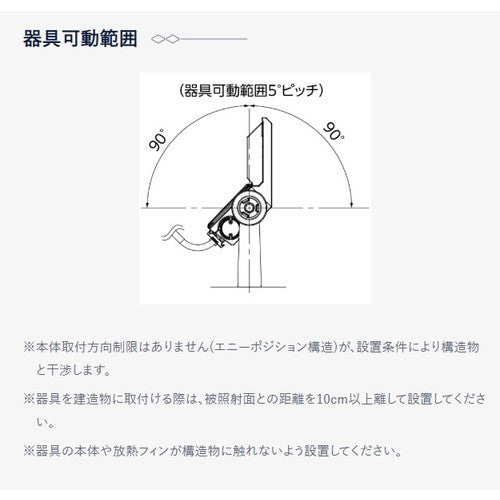 器具可動範囲

(器具可動範囲5°ピッチ)

90°

90°

※本体取付方向制限はありません(エニーポジション構造)が、設置条件により構造物と干渉します。

※器具を建造物に取付ける際は、被照射面との距離を10cm以上離して設置してください。

※器具の本体や放熱フィンが構造物に触れないよう設置してください。