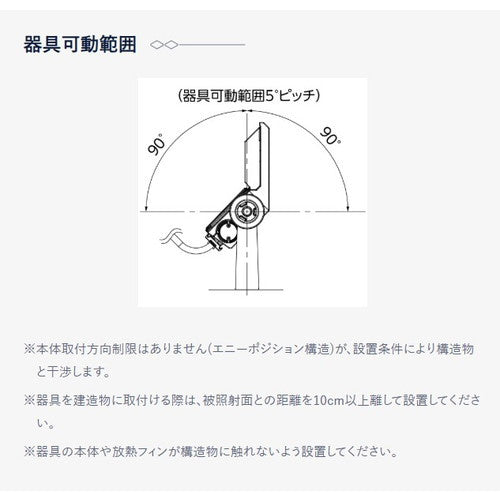 器具可動範囲

(器具可動範囲5°ピッチ)

90°

90°

※本体取付方向制限はありません(エニーポジション構造)が、設置条件により構造物と干渉します。

※器具を建造物に取付ける際は、被照射面との距離を10cm以上離して設置してください。

※器具の本体や放熱フィンが構造物に触れないよう設置してください。