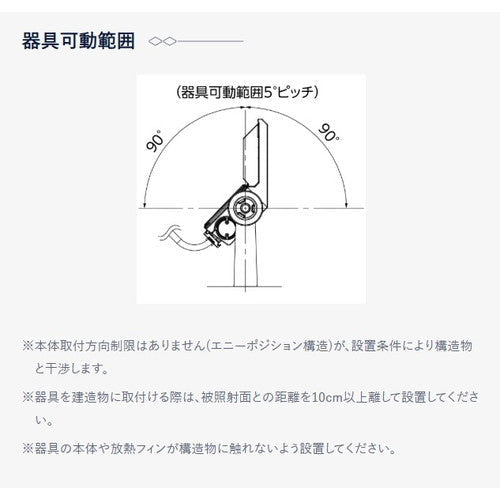 器具可動範囲

(器具可動範囲5°ピッチ)

90°

90°

※本体取付方向制限はありません(エニーポジション構造)が、設置条件により構造物と干渉します。

※器具を建造物に取付ける際は、被照射面との距離を10cm以上離して設置してください。

※器具の本体や放熱フィンが構造物に触れないよう設置してください。