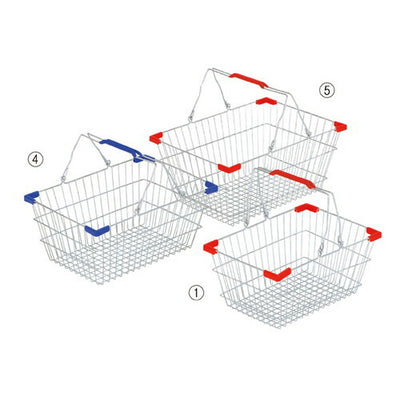 ⑤

④

①