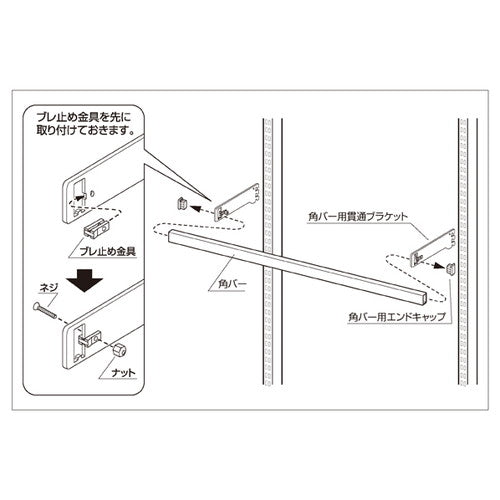 ブレ止め金具を先に取り付けておきます。

ブレ止め金具

ネジ

ナット

角バー

角バー用貫通ブラケット

角バー用エンドキャップ