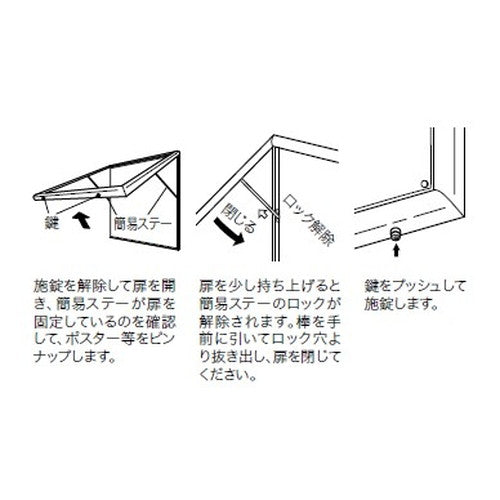 鍵

簡易ステー

施錠を解除して扉を開き、簡易ステーが扉を固定しているのを確認して、ポスター等をピンナップします。

閉じる

ロック解除

扉を少し持ち上げると簡易ステーのロックが解除されます。棒を手前に引いてロック穴より抜き出し、扉を閉じてください。

鍵をプッシュして施錠します。