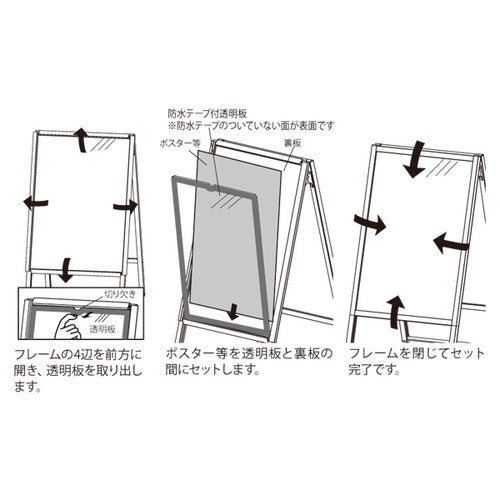 切り欠き

透明板

フレームの4辺を前方に開き、透明板を取り出します。

防水テープ付透明板
※防水テープのついていない面が表面です

ポスター等

裏板

ポスター等を透明板と裏板の間にセットします。

フレームを閉じてセット完了です。