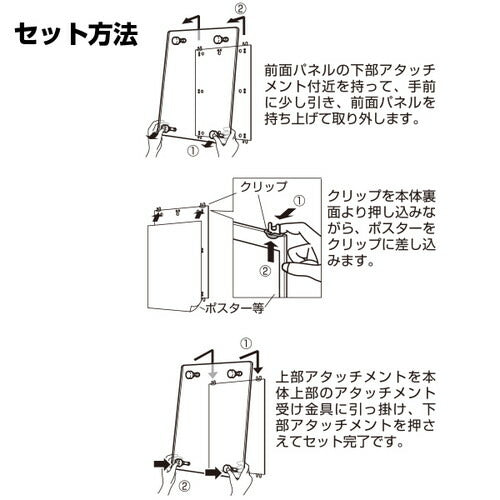 セット方法

②

①

前面パネルの下部アタッチメント付近を持って、手前に少し引き、前面パネルを持ち上げて取り外します。

クリップ

①

②

ポスター等

クリップを本体裏面より押し込みながら、ポスターをクリップに差し込みます。

①

②

上部アタッチメントを本体上部のアタッチメント受け金具に引っ掛け、下部アタッチメントを押さえてセット完了です。