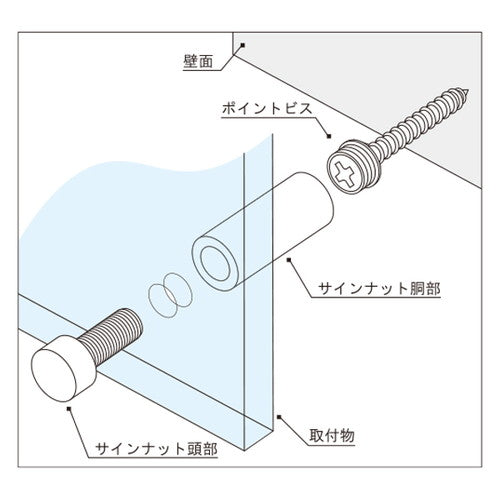 壁面

ポイントビス

サインナット胴部

取付物

サインナット頭部