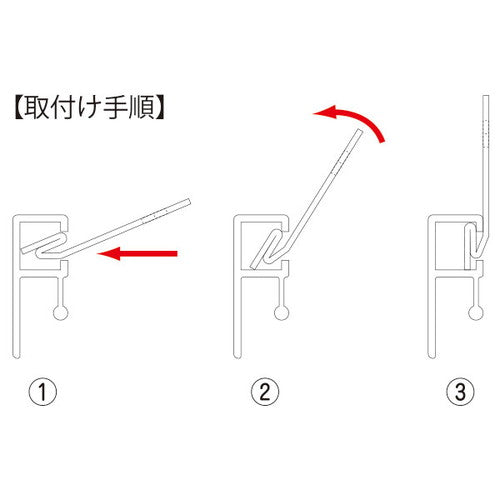 【取付け手順】

①

②

③