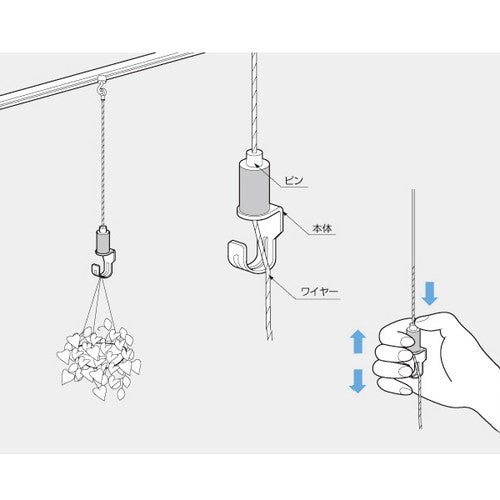 ピン
本体
ワイヤー