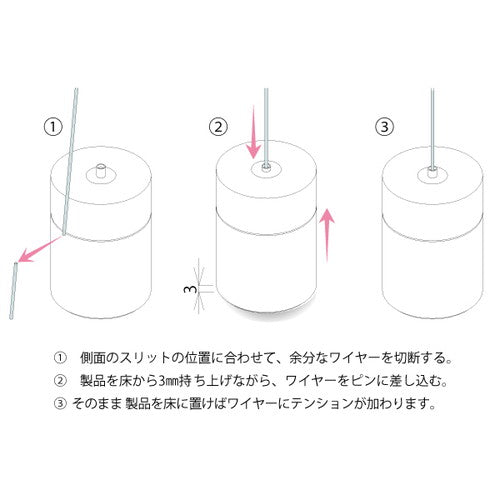 ①

②

③

3

① 側面のスリットの位置に合わせて、余分なワイヤーを切断する。

② 製品を床から3㎜持ち上げながら、ワイヤーをピンに差し込む。

③ そのまま 製品を床に置けばワイヤーにテンションが加わります。