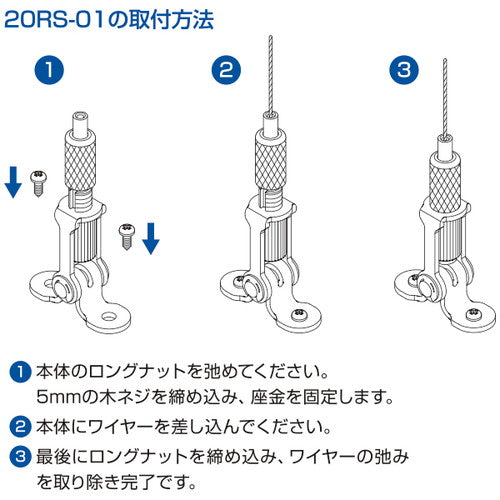 20RS-01の取付方法

1

2

3

1 本体のロングナットを弛めてください。
5mmの木ネジを締め込み、座金を固定します。

2 本体にワイヤーを差し込んでください。

3 最後にロングナットを締め込み、ワイヤーの弛みを取り除き完了です。