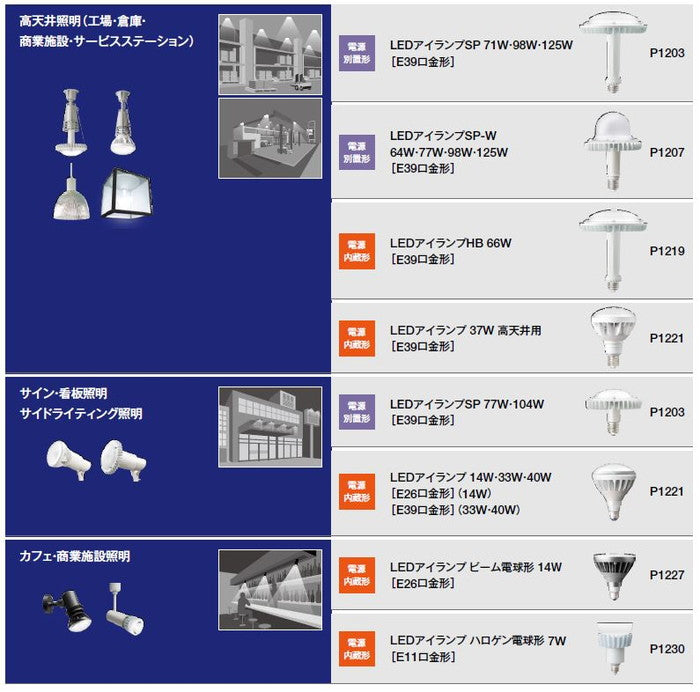 高天井照明（工場・倉庫・商業施設・サービスステーション）

電源別置形
LEDアイランプSP 71W・98W・125W
［E39口金形］
P1203

電源別置形
LEDアイランプSP-W
64W・77W・98W・125W
［E39口金形］
P1207

電源内蔵形
LEDアイランプHB 66W
［E39口金形］
P1219

電源内蔵形
LEDアイランプ 37W 高天井用
［E39口金形］
P1221

サイン・看板照明
サイドライティング照明

電源別置形
LEDアイランプSP 77W・104W
［E39口金形］
P1203

電源内蔵形
LEDアイランプ 14W・33W・40W
［E26口金形］（14W）
［E39口金形］（33W・40W）
P1221

カフェ・商業施設照明

電源内蔵形
LEDアイランプ ビーム電球形 14W
［E26口金形］
P1227

電源内蔵形
LEDアイランプ ハロゲン電球形 7W
［E11口金形］
P1230