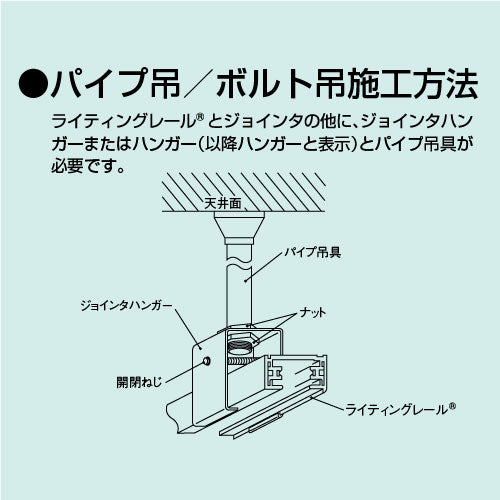 ●パイプ吊／ボルト吊施工方法

ライティングレール® とジョインタの他に、ジョインタハンガーまたはハンガー(以降ハンガーと表示)とパイプ吊具が必要です。

天井面

パイプ吊具

ジョインタハンガー

ナット

開閉ねじ

ライティングレール®